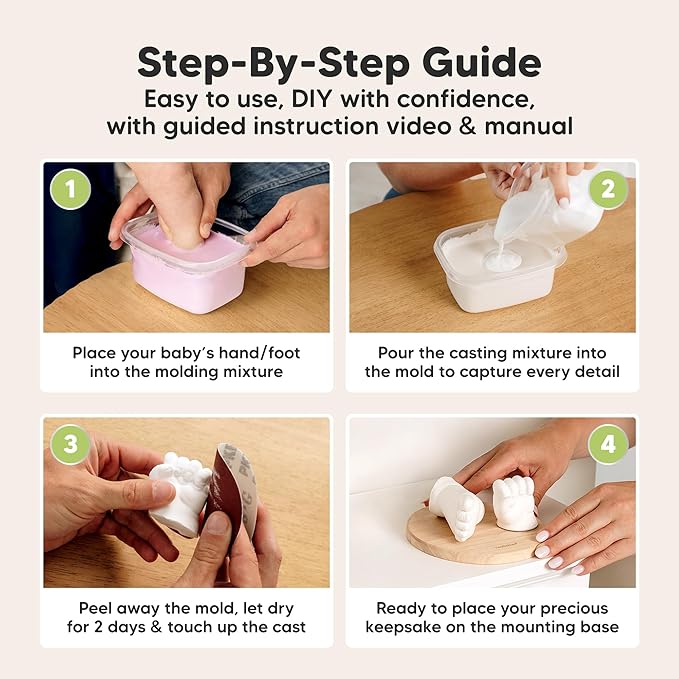 Step-By-Step Guide
Easy to use, DIY with confidence, with guided instruction video & manual

1

Place your baby's hand/foot into the molding mixture

2

Pour the casting mixture into the mold to capture every detail

3

Peel away the mold, let dry for 2 days & touch up the cast

4

Ready to place your precious keepsake on the mounting base