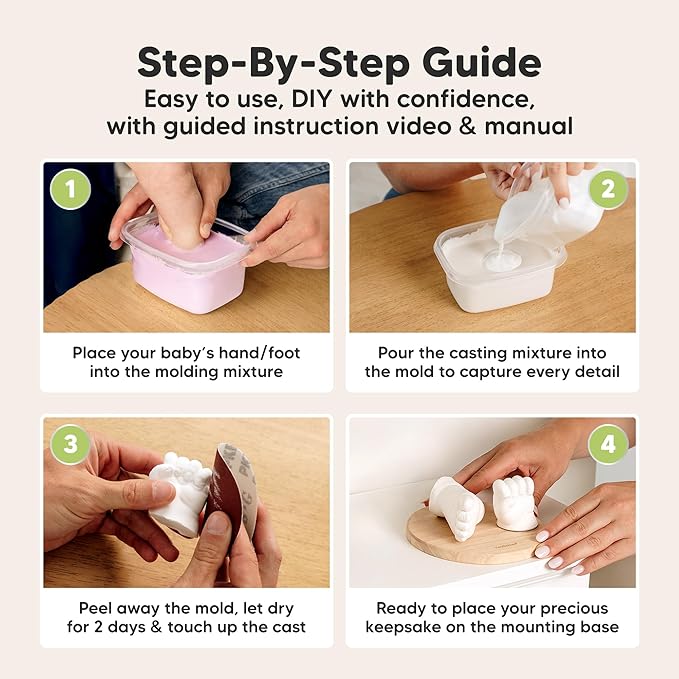 Step-By-Step Guide
Easy to use, DIY with confidence, with guided instruction video & manual

1

Place your baby's hand/foot into the molding mixture

2

Pour the casting mixture into the mold to capture every detail

3

Peel away the mold, let dry for 2 days & touch up the cast

4

Ready to place your precious keepsake on the mounting base