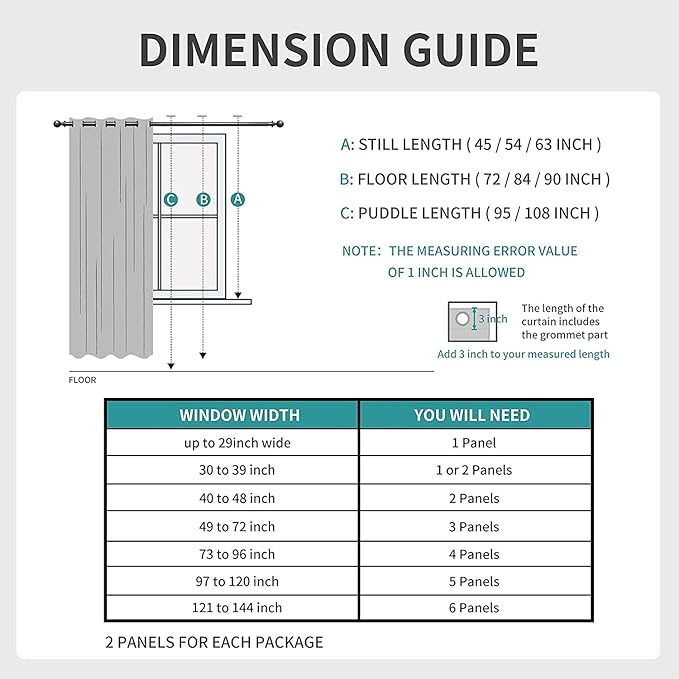 DIMENSION GUIDE

C B A

FLOOR

A: STILL LENGTH ( 45 / 54 / 63 INCH )

B: FLOOR LENGTH ( 72 / 84 / 90 INCH )

C: PUDDLE LENGTH ( 95 / 108 INCH )

NOTE: THE MEASURING ERROR VALUE OF 1 INCH IS ALLOWED

3 inch

The length of the curtain includes the grommet part

Add 3 inch to your measured length

| WINDOW WIDTH | YOU WILL NEED |
|---|---|
| up to 29inch wide | 1 Panel |
| 30 to 39 inch | 1 or 2 Panels |
| 40 to 48 inch | 2 Panels |
| 49 to 72 inch | 3 Panels |
| 73 to 96 inch | 4 Panels |
| 97 to 120 inch | 5 Panels |
| 121 to 144 inch | 6 Panels |

2 PANELS FOR EACH PACKAGE