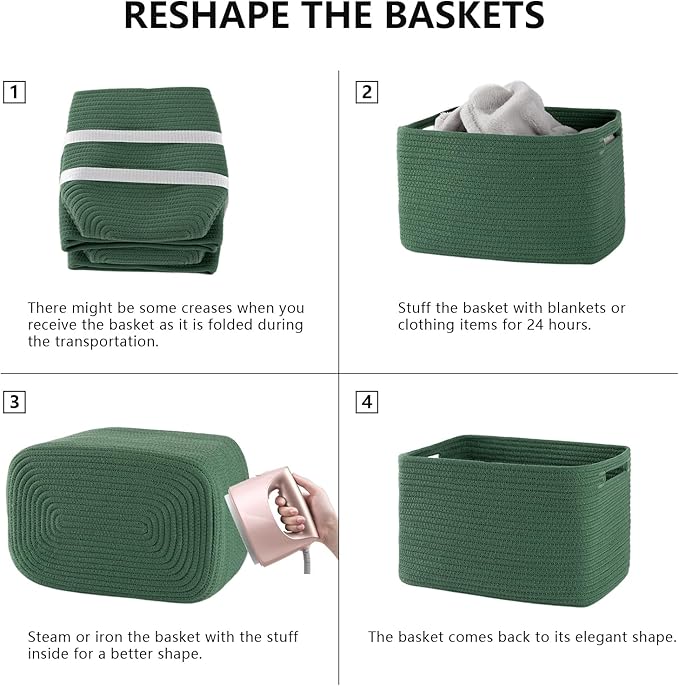 RESHAPE THE BASKETS

1

There might be some creases when you receive the basket as it is folded during the transportation.

2

Stuff the basket with blankets or clothing items for 24 hours.

3

Steam or iron the basket with the stuff inside for a better shape.

4

The basket comes back to its elegant shape.