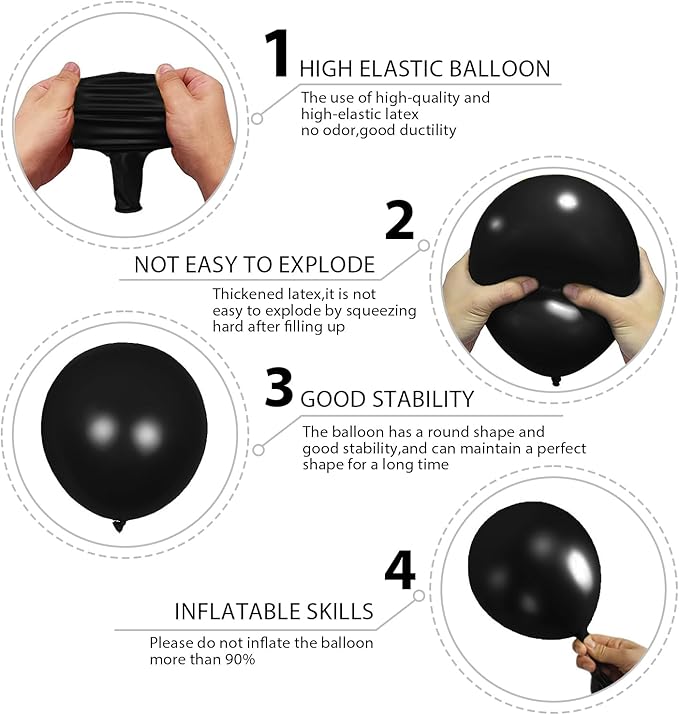 1 HIGH ELASTIC BALLOON

The use of high-quality and high-elastic latex no odor,good ductility

2

NOT EASY TO EXPLODE

Thickened latex,it is not easy to explode by squeezing hard after filling up

3 GOOD STABILITY

The balloon has a round shape and good stability,and can maintain a perfect shape for a long time

4

INFLATABLE SKILLS

Please do not inflate the balloon more than 90%