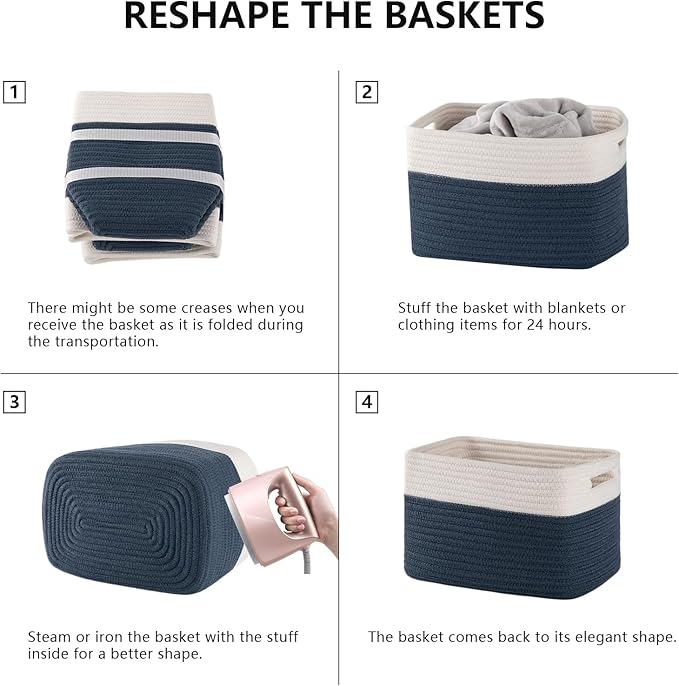 RESHAPE THE BASKETS

1

There might be some creases when you receive the basket as it is folded during the transportation.

2

Stuff the basket with blankets or clothing items for 24 hours.

3

Steam or iron the basket with the stuff inside for a better shape.

4

The basket comes back to its elegant shape.