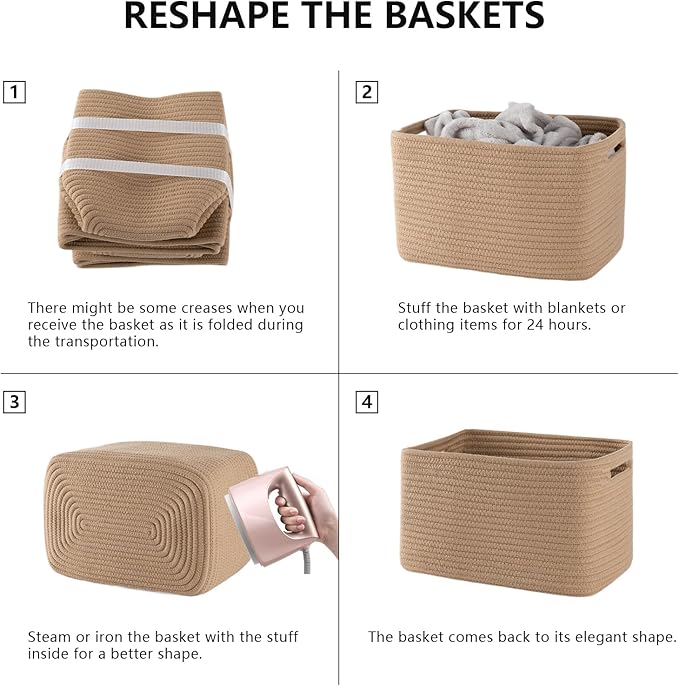 RESHAPE THE BASKETS

1

There might be some creases when you receive the basket as it is folded during the transportation.

2

Stuff the basket with blankets or clothing items for 24 hours.

3

Steam or iron the basket with the stuff inside for a better shape.

4

The basket comes back to its elegant shape.