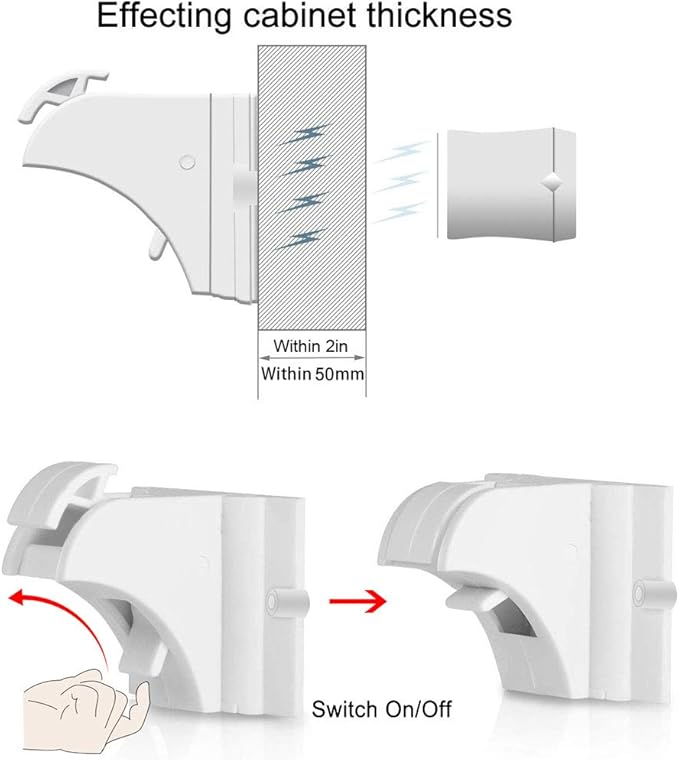 Effecting cabinet thickness

Within 2in
Within 50mm

Switch On/Off