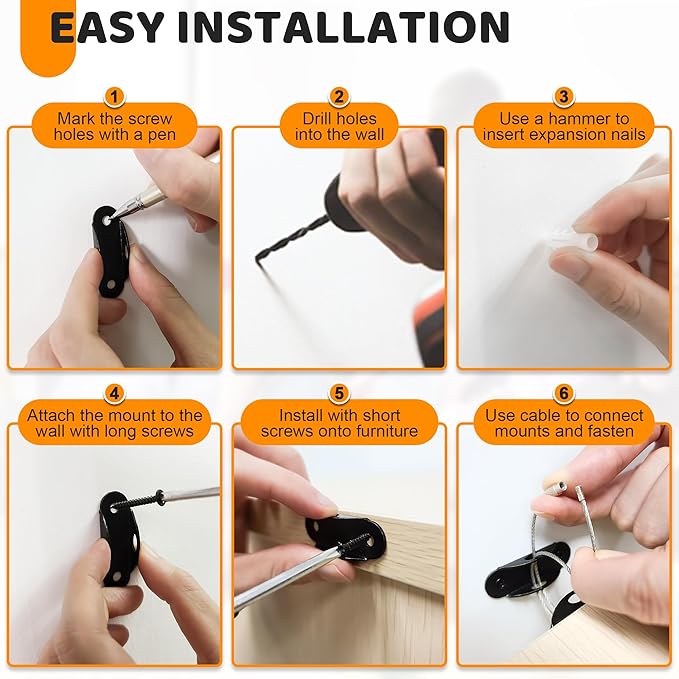 EASY INSTALLATION

1
Mark the screw holes with a pen

2
Drill holes into the wall

3
Use a hammer to insert expansion nails

4
Attach the mount to the wall with long screws

5
Install with short screws onto furniture

6
Use cable to connect mounts and fasten