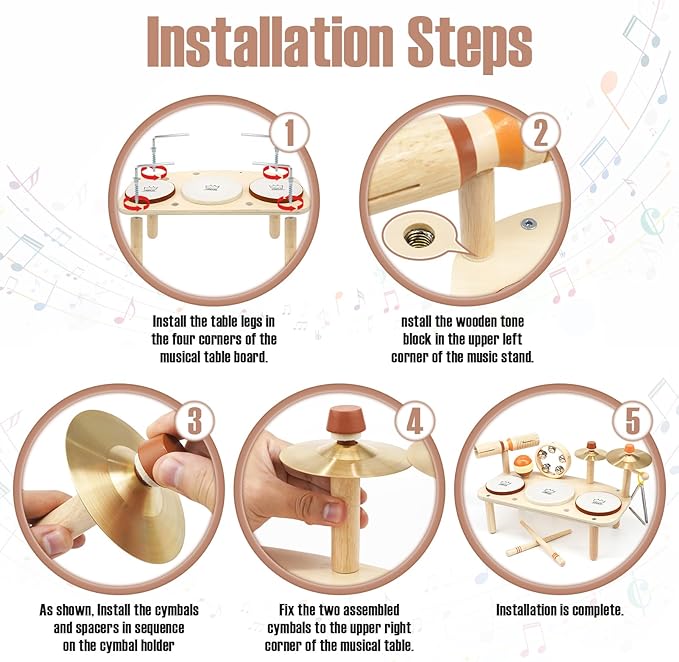 Installation Steps

1

Install the table legs in the four corners of the musical table board.

2

nstall the wooden tone block in the upper left corner of the music stand.

3

As shown, Install the cymbals and spacers in sequence on the cymbal holder

4

Fix the two assembled cymbals to the upper right corner of the musical table.

5

Installation is complete.